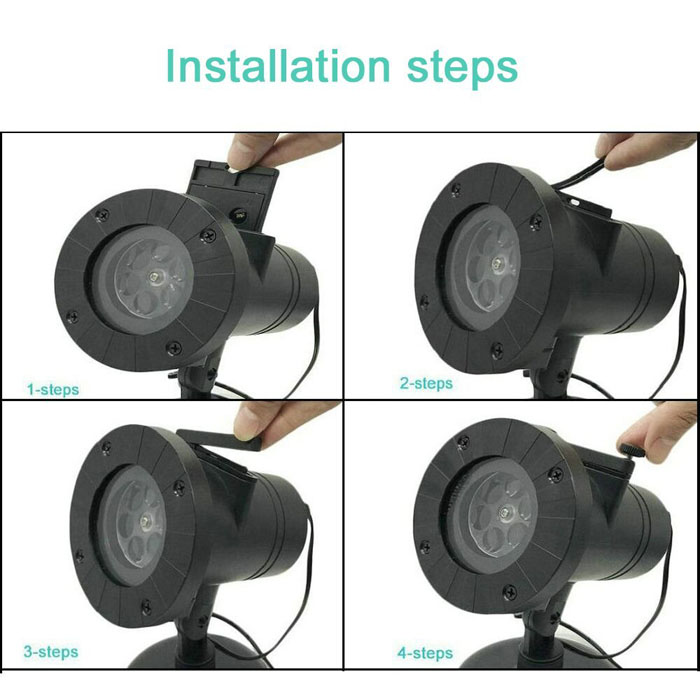 Installation steps

1-steps

2-steps

3-steps

4-steps